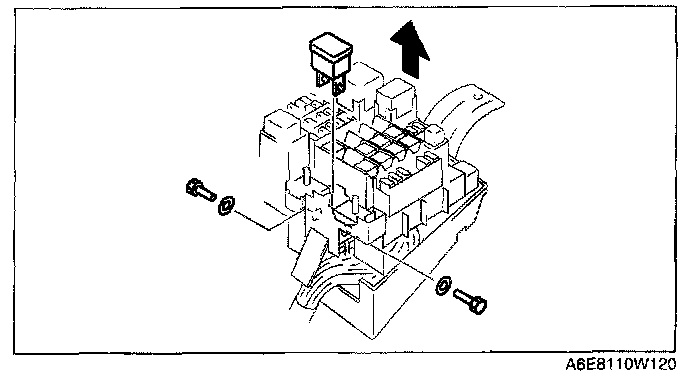 A6E8110W120