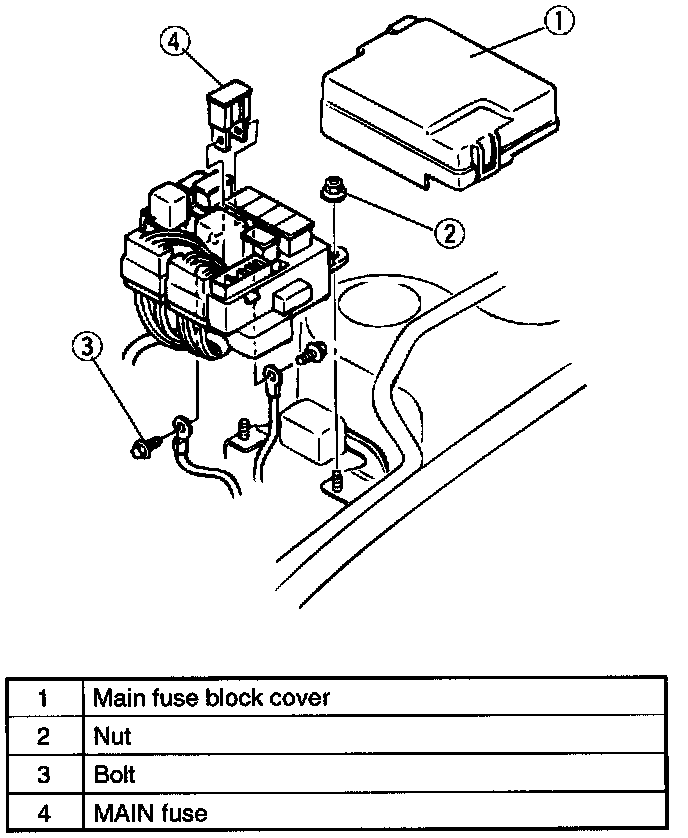 4
1
2
3

| 1 | Main fuse block cover |
|---|---|
| 2 | Nut |
| 3 | Bolt |
| 4 | MAIN fuse |