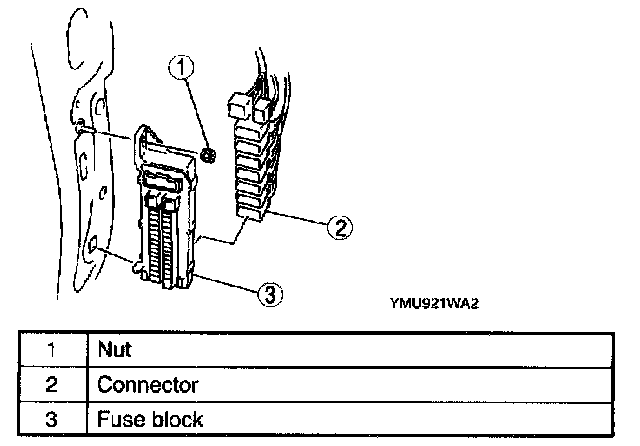 1
2
3
YMU921WA2

| 1 | Nut |
|---|---|
| 2 | Connector |
| 3 | Fuse block |