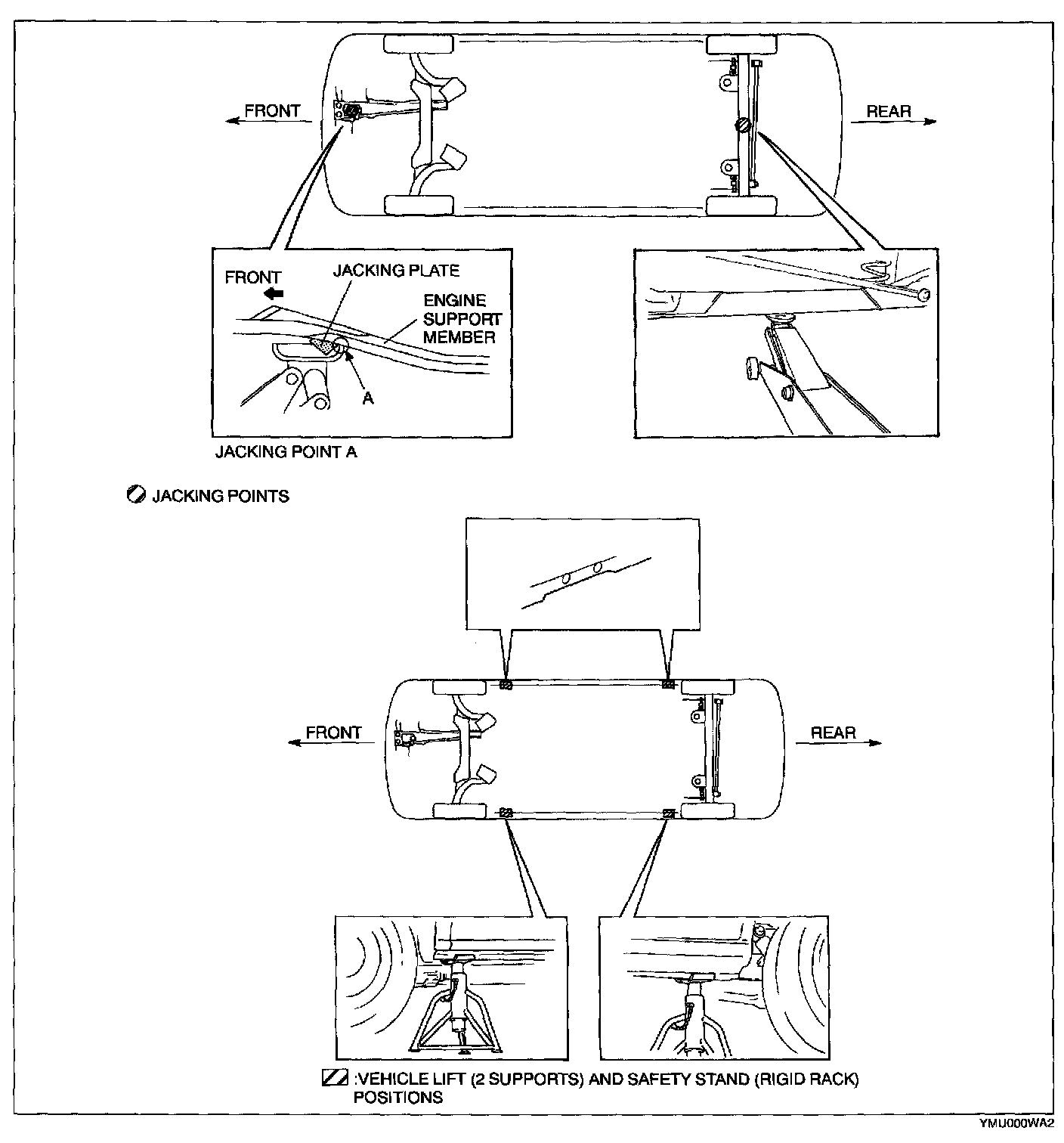 FRONT

REAR

FRONT

JACKING PLATE

ENGINE SUPPORT MEMBER

A

JACKING POINT A

JACKING POINTS

FRONT

REAR

:VEHICLE LIFT (2 SUPPORTS) AND SAFETY STAND (RIGID RACK) POSITIONS

YMU000WA2