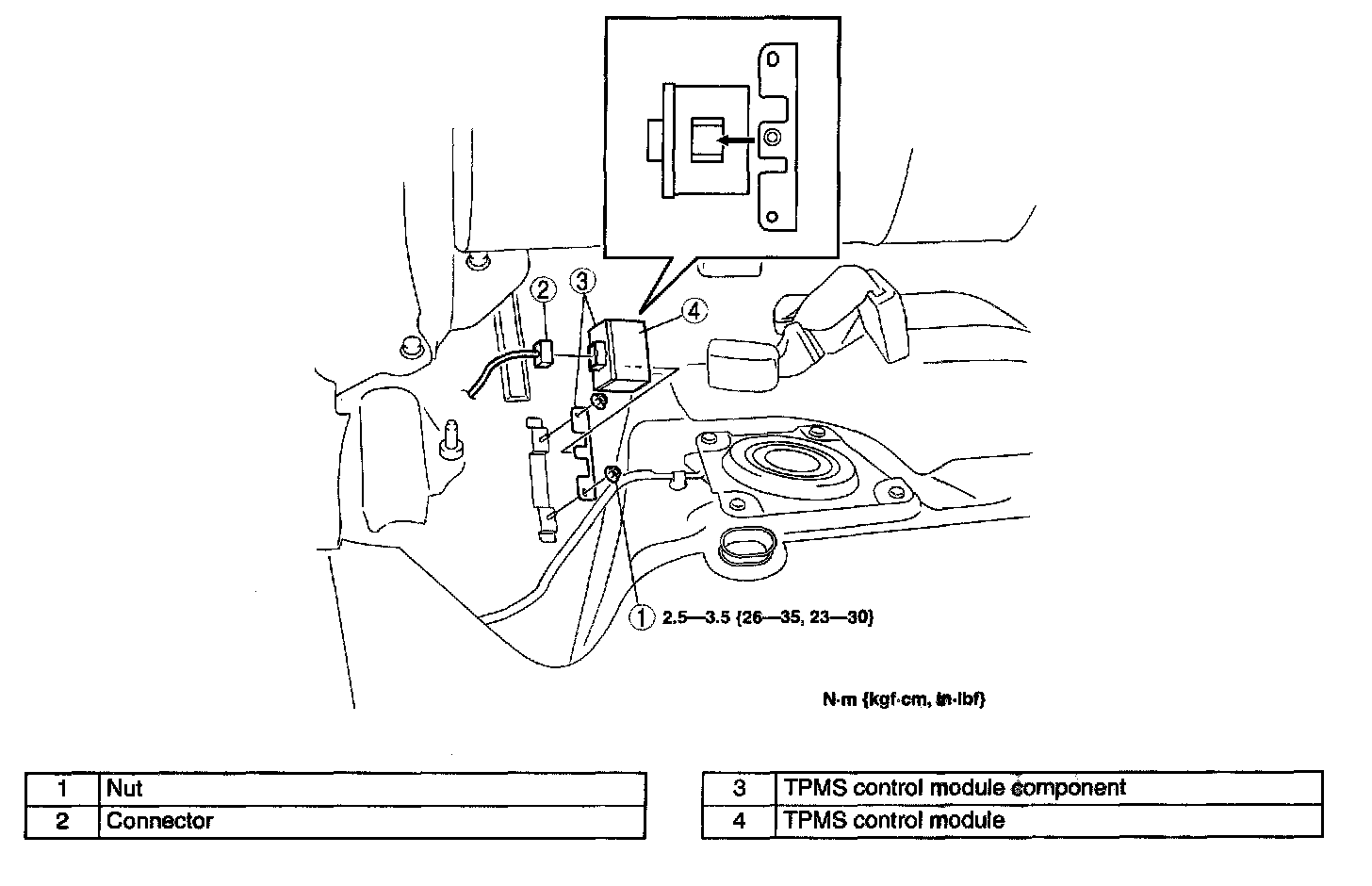 2
3
4
1 2.5—3.5 {26—35, 23—30}

N·m {kgf·cm, in·lbf}

| 1 | Nut |
|---|---|
| 2 | Connector |

| 3 | TPMS control module component |
|---|---|
| 4 | TPMS control module |