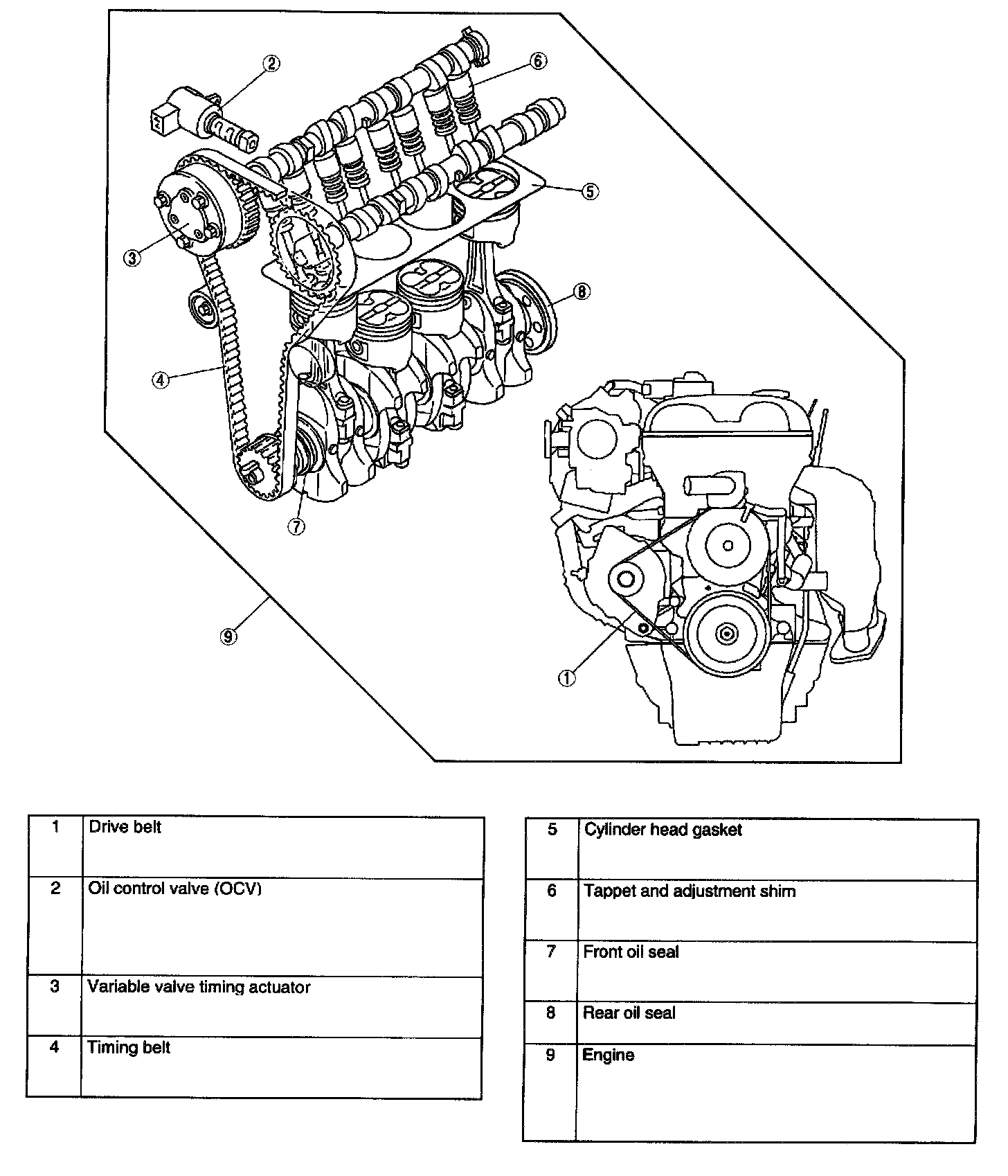 ②
⑥
⑤
③
⑧
④
⑦
⑨
①

| 1 | Drive belt |
|---|---|
| 2 | Oil control valve (OCV) |
| 3 | Variable valve timing actuator |
| 4 | Timing belt |

| 5 | Cylinder head gasket |
|---|---|
| 6 | Tappet and adjustment shim |
| 7 | Front oil seal |
| 8 | Rear oil seal |
| 9 | Engine |