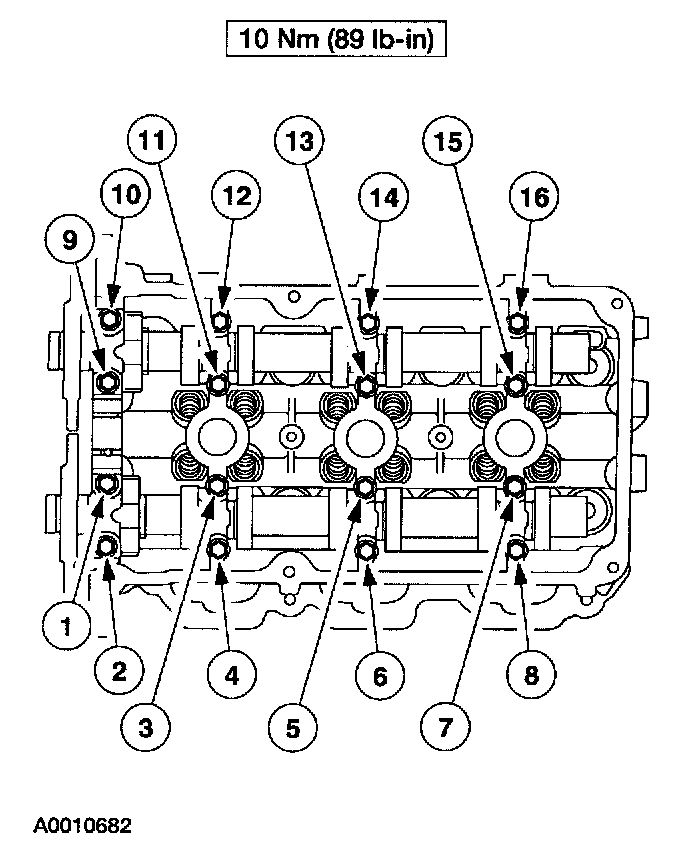 10 Nm (89 lb-in)

11
13
15
10
12
14
16
9

1
2
3
4
5
6
7
8

A0010682