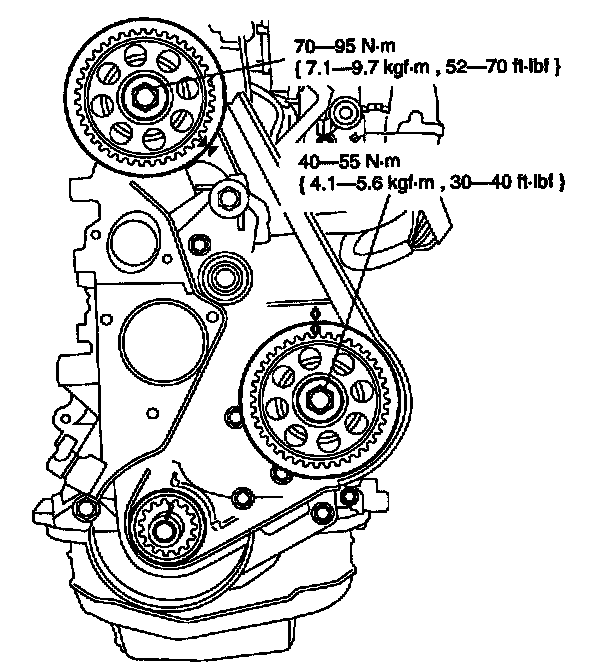 70—95 N·m
{ 7.1—9.7 kgf·m , 52—70 ft·lbf }

40—55 N·m
{ 4.1—5.6 kgf·m , 30—40 ft·lbf }