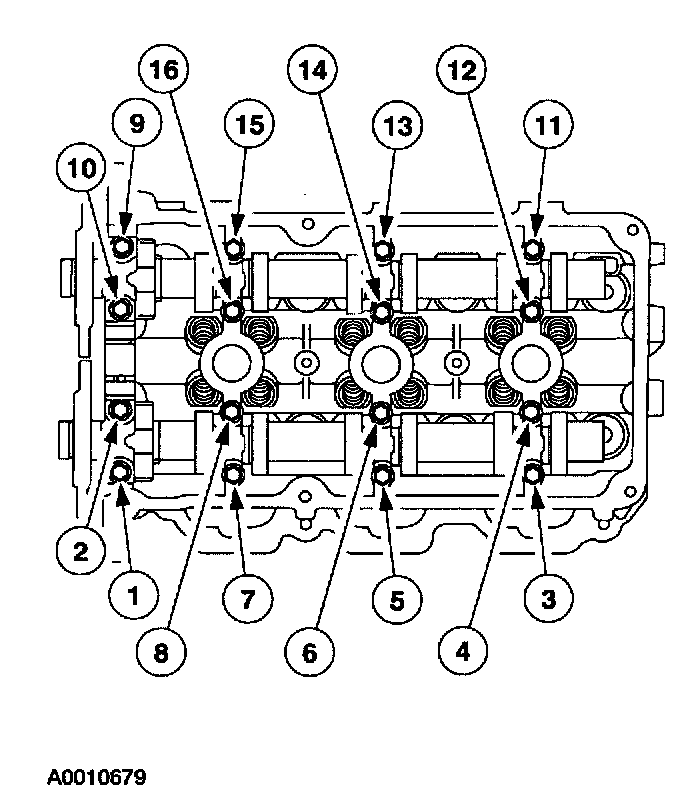 16
14
12
9
15
13
11
10
2
1
7
5
3
8
6
4

A0010679