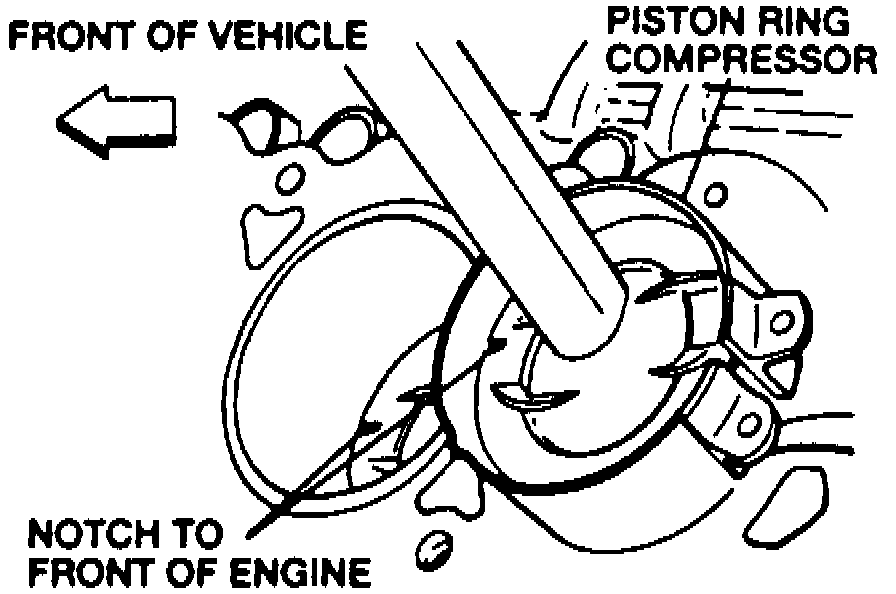 FRONT OF VEHICLE

PISTON RING COMPRESSOR

NOTCH TO FRONT OF ENGINE