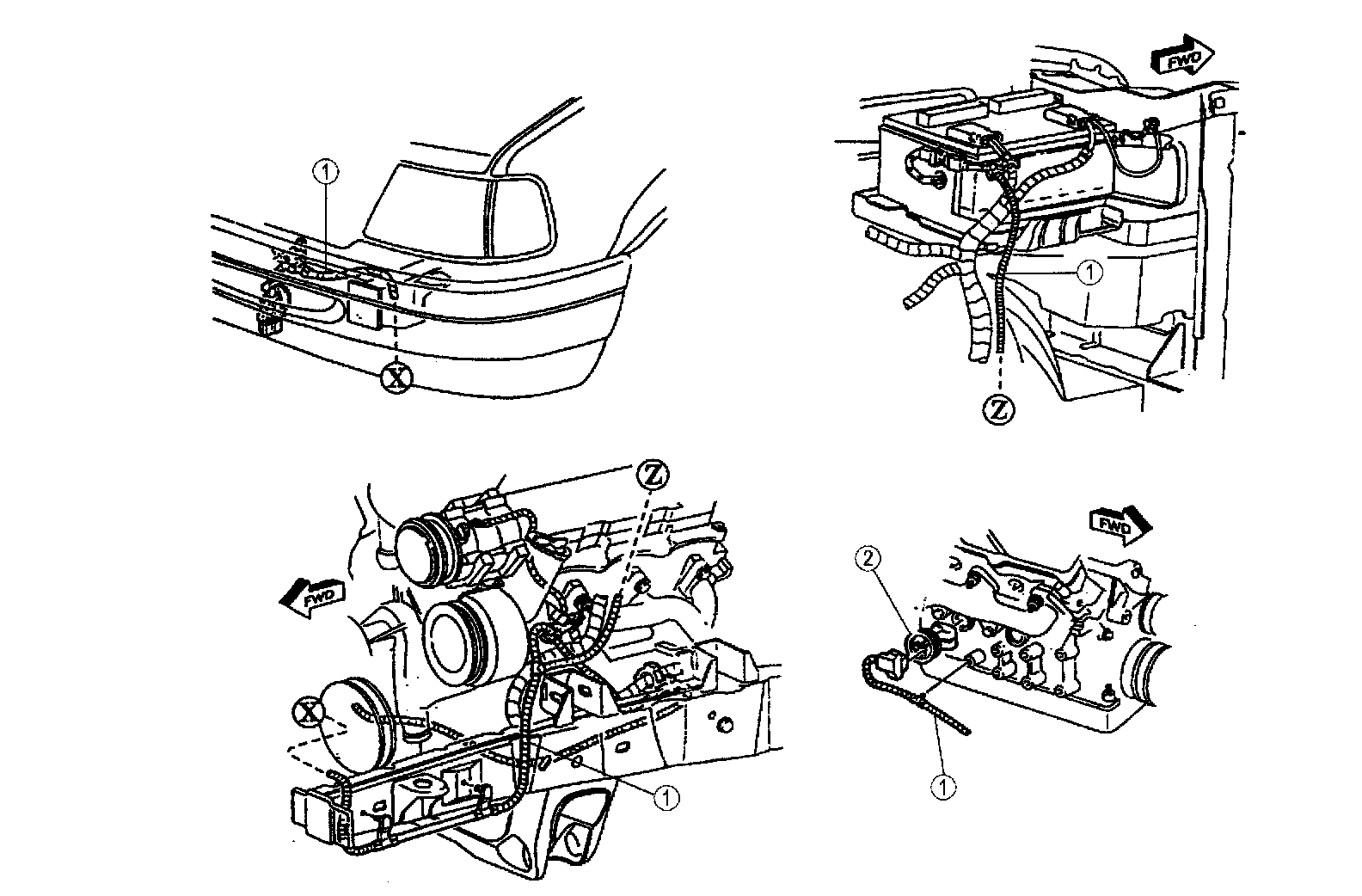 1
X
FWD
1
Z
Z
FWD
X
1
FWD
2
1