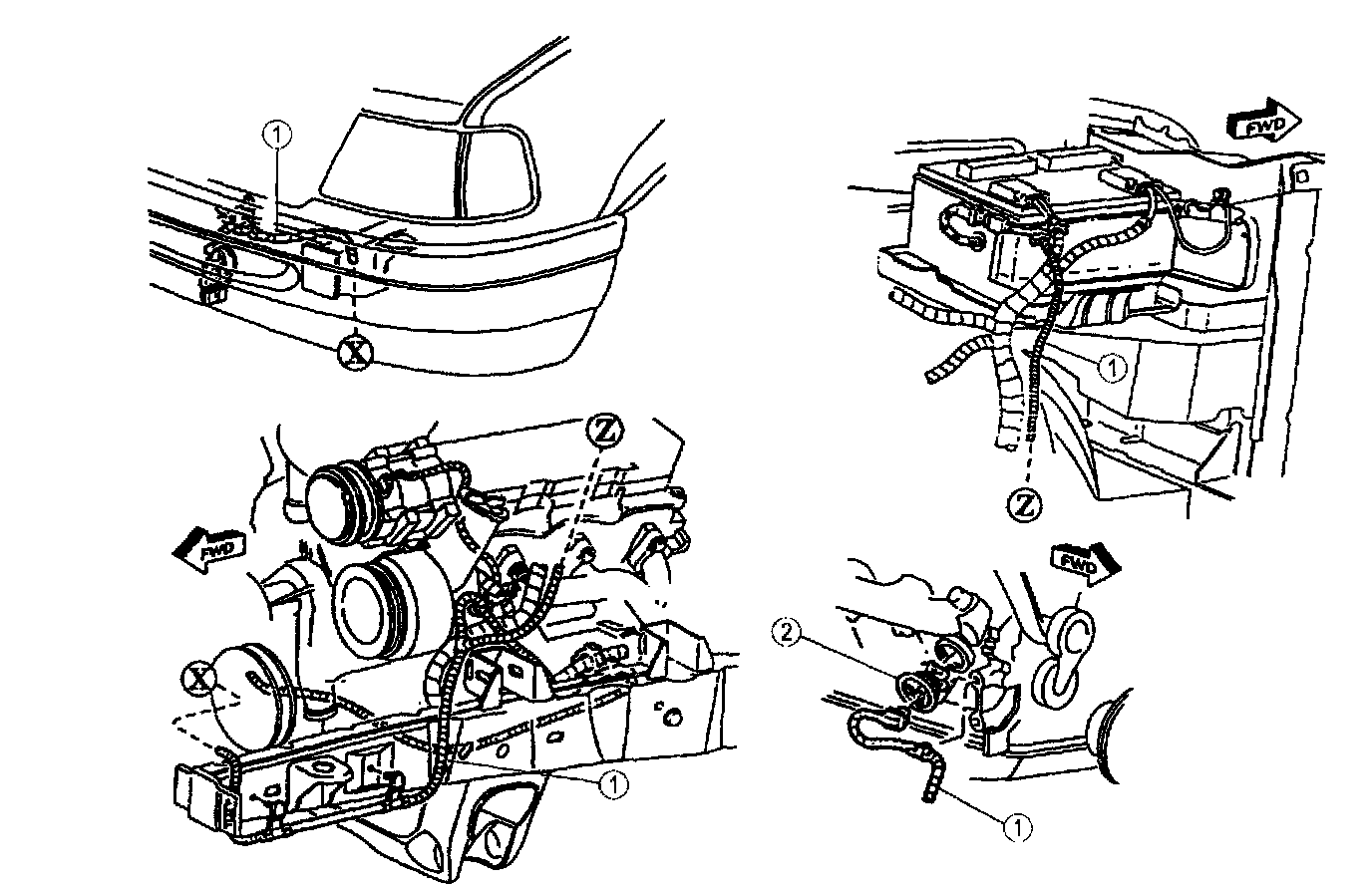 1
X
FWD
1
Z
Z
FWD
X
1
FWD
2
1