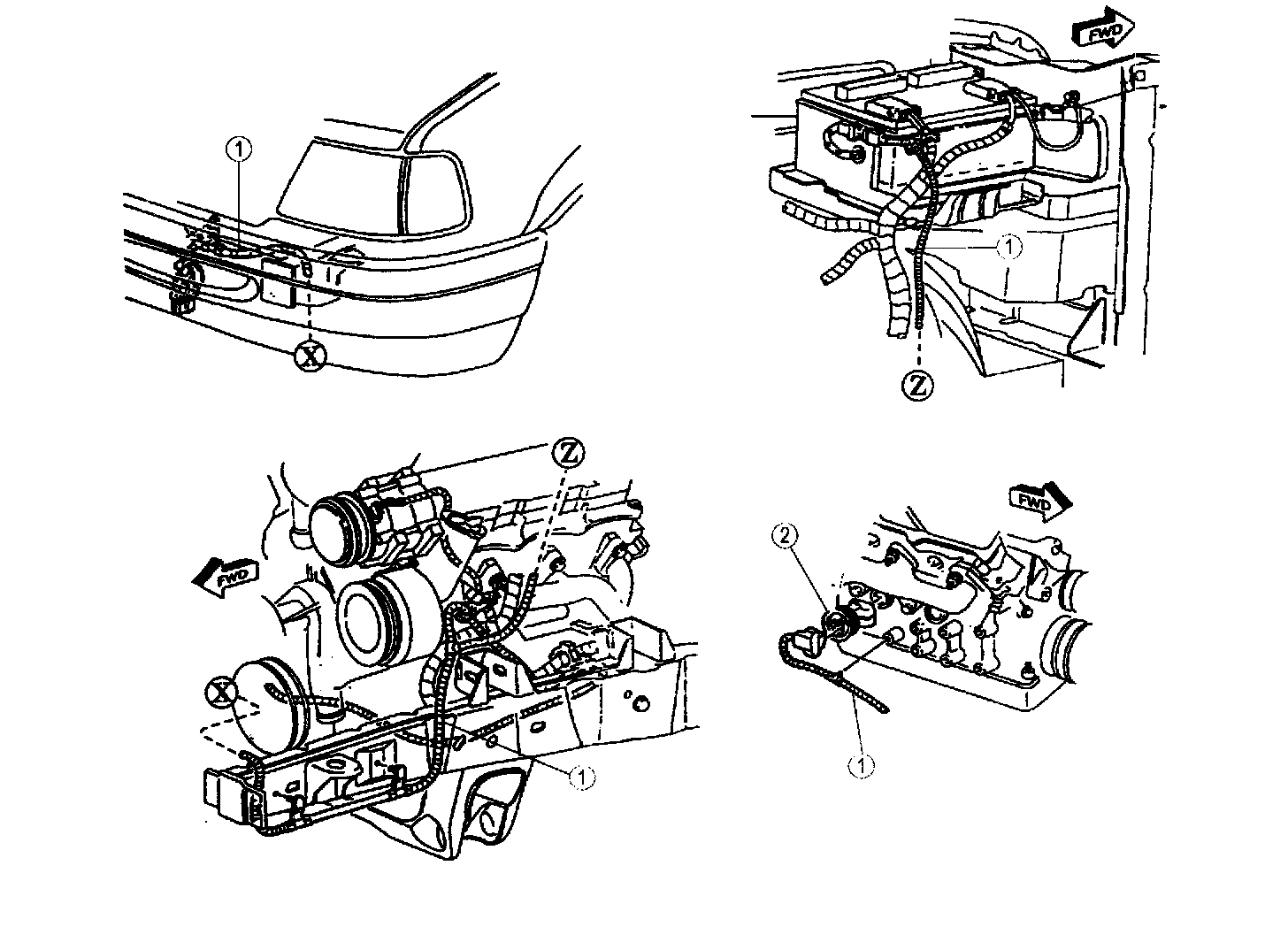 1
X
FWD
1
Z
Z
FWD
X
1
FWD
2
1