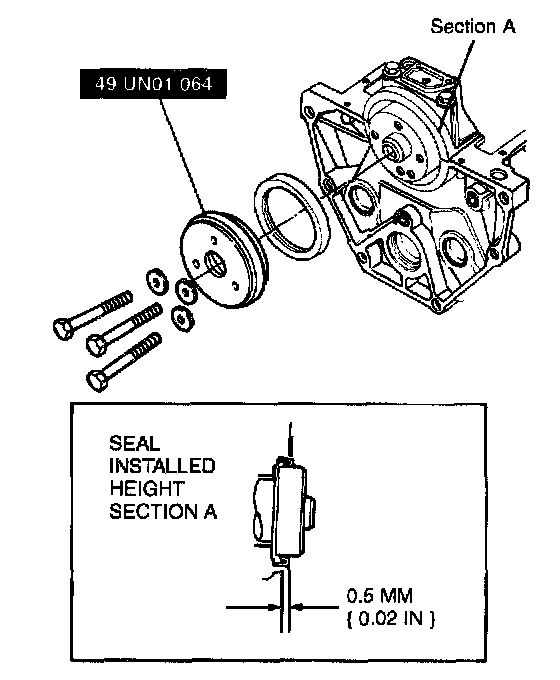 Section A

49 UN01 064

SEAL INSTALLED HEIGHT SECTION A

0.5 MM
{ 0.02 IN }