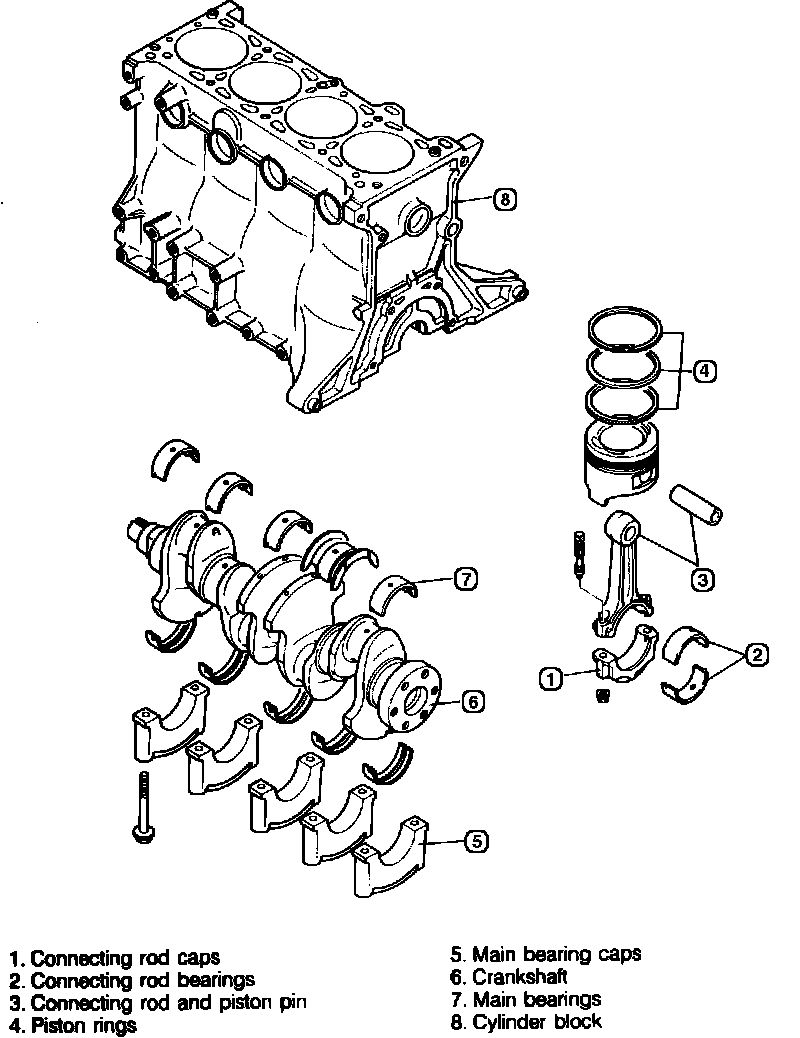 8

4

3

7

2

1

6

5

1. Connecting rod caps
2. Connecting rod bearings
3. Connecting rod and piston pin
4. Piston rings

5. Main bearing caps
6. Crankshaft
7. Main bearings
8. Cylinder block