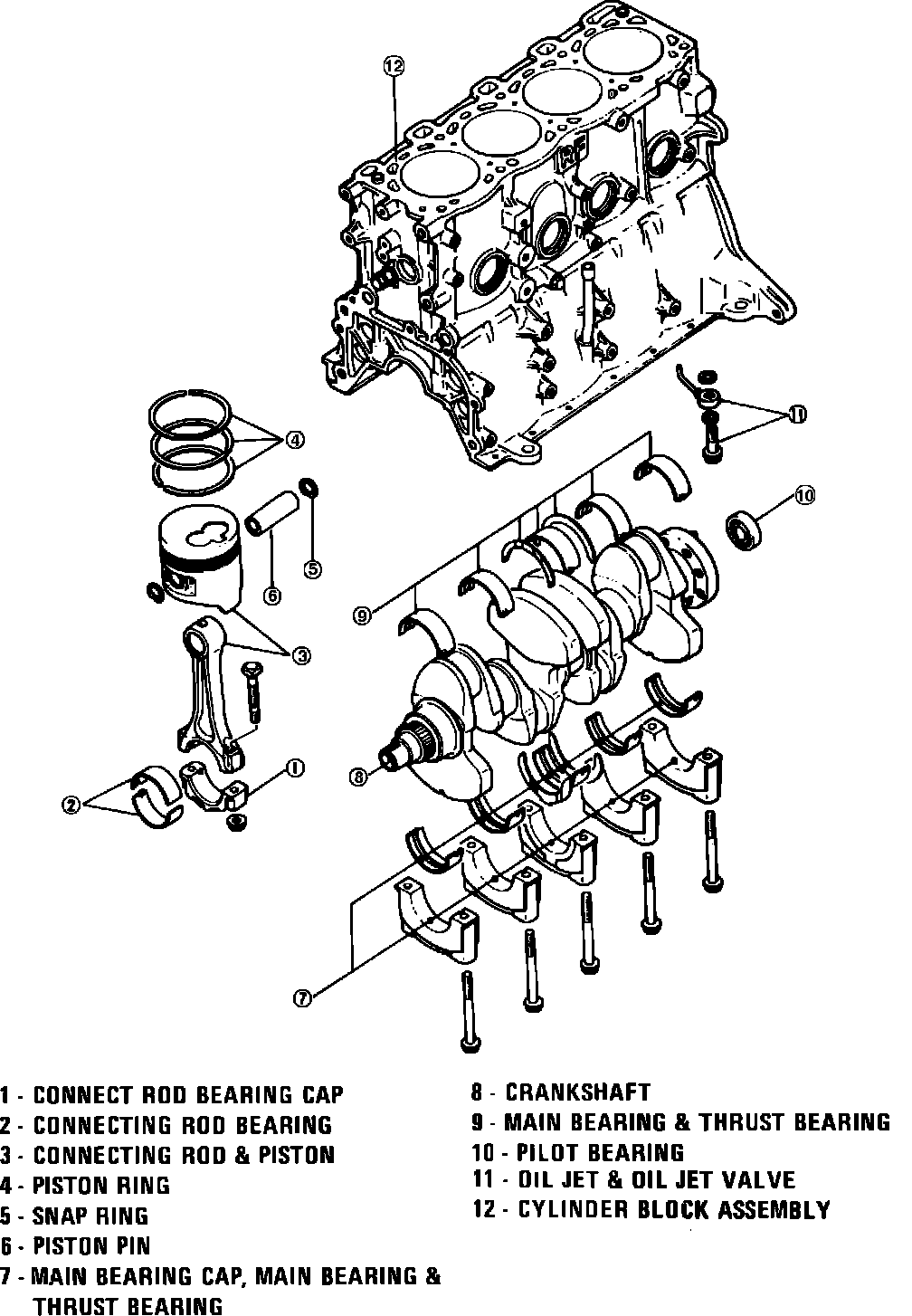 12

4

11

10

5

6

9

3

8

1

2

7

1 - CONNECT ROD BEARING CAP
2 - CONNECTING ROD BEARING
3 - CONNECTING ROD & PISTON
4 - PISTON RING
5 - SNAP RING
6 - PISTON PIN
7 - MAIN BEARING CAP, MAIN BEARING & THRUST BEARING

8 - CRANKSHAFT
9 - MAIN BEARING & THRUST BEARING
10 - PILOT BEARING
11 - OIL JET & OIL JET VALVE
12 - CYLINDER BLOCK ASSEMBLY