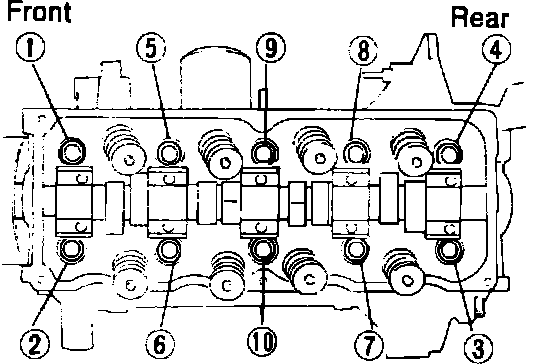 Front

Rear

1 5 9 8 4

2 6 10 7 3