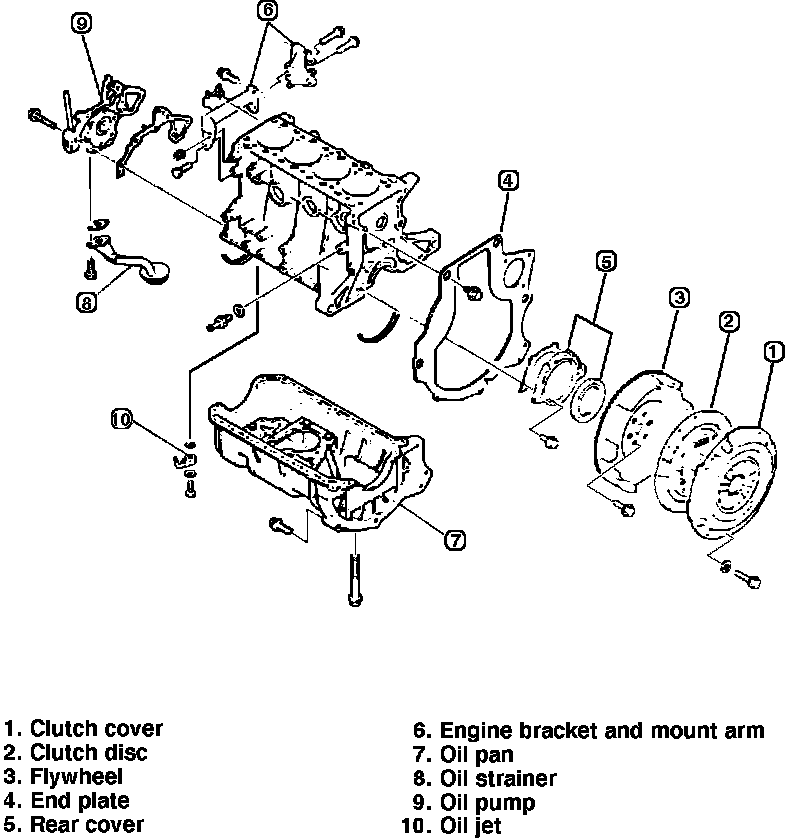 9
6
4
5
3
2
1
8
10
7

1. Clutch cover
2. Clutch disc
3. Flywheel
4. End plate
5. Rear cover

6. Engine bracket and mount arm
7. Oil pan
8. Oil strainer
9. Oil pump
10. Oil jet