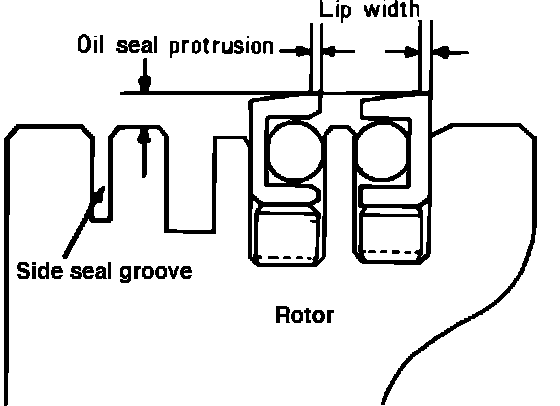 Lip width
Oil seal protrusion
Side seal groove
Rotor