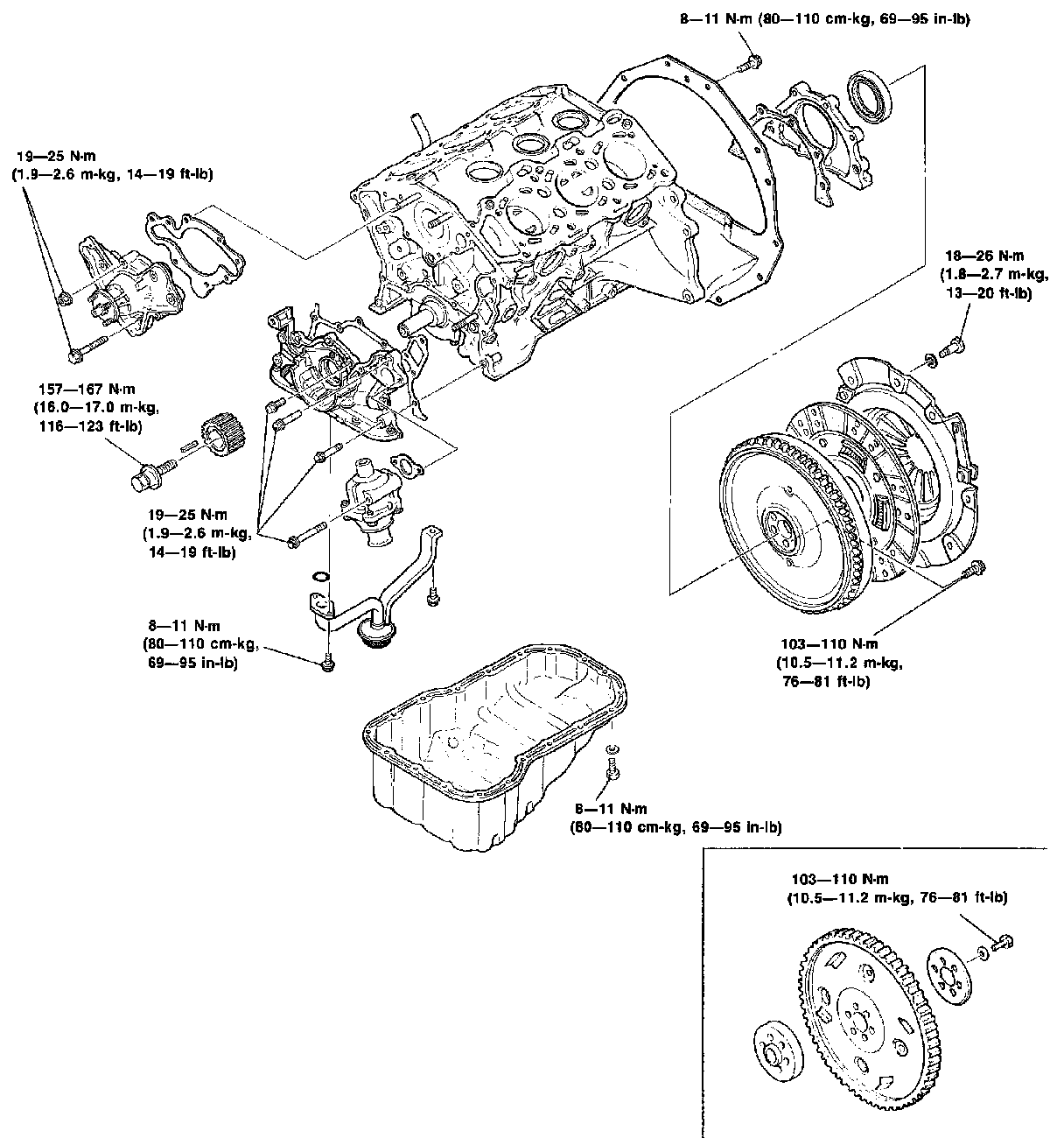 8—11 N·m (80—110 cm-kg, 69—95 in-lb)

19—25 N·m
(1.9—2.6 m-kg, 14—19 ft-lb)

18—26 N·m
(1.8—2.7 m-kg,
13—20 ft-lb)

157—167 N·m
(16.0—17.0 m-kg,
116—123 ft-lb)

19—25 N·m
(1.9—2.6 m-kg,
14—19 ft-lb)

8—11 N·m
(80—110 cm-kg,
69—95 in-lb)

103—110 N·m
(10.5—11.2 m-kg,
76—81 ft-lb)

8—11 N·m
(80—110 cm-kg, 69—95 in-lb)

103—110 N·m
(10.5—11.2 m-kg, 76—81 ft-lb)