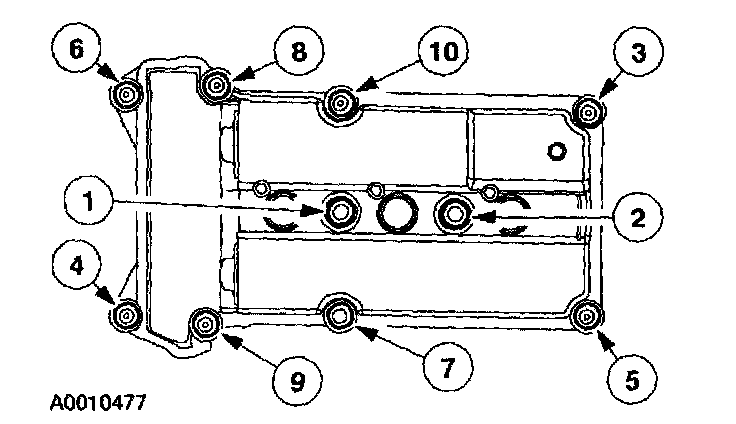 6
8
10
3
1
2
4
9
7
5
A0010477