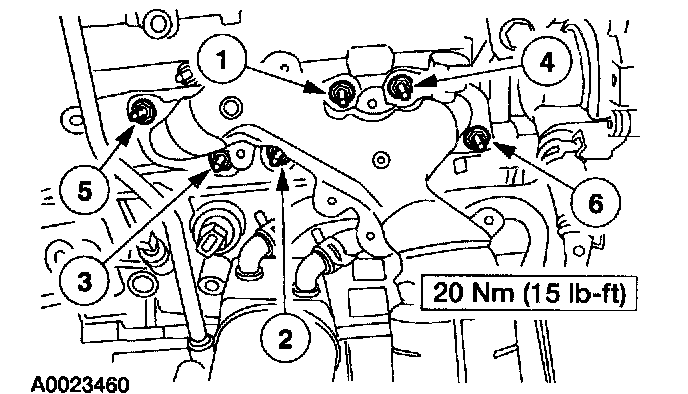 1
4
5
6
3
2
20 Nm (15 lb-ft)
A0023460