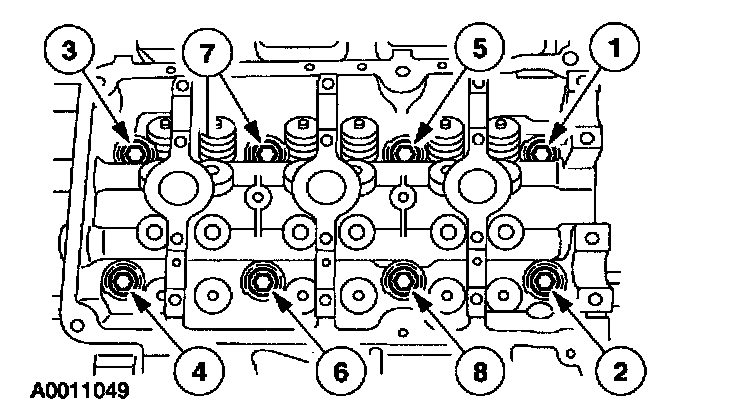 3
7
5
1
4
6
8
2
A0011049