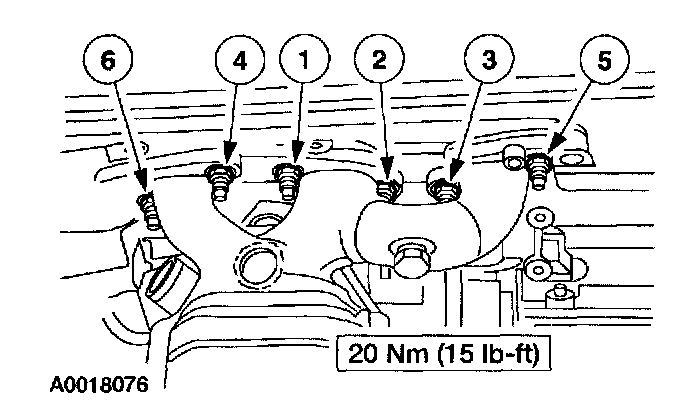 6
4
1
2
3
5
20 Nm (15 lb-ft)
A0018076