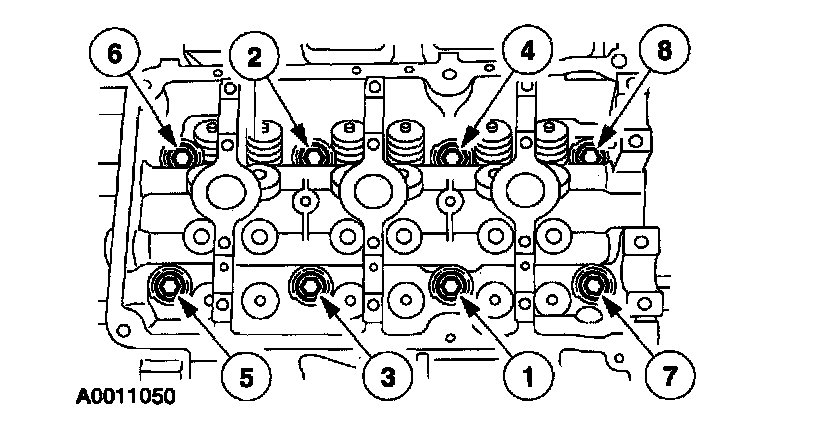 6
2
4
8
5
3
1
7
A0011050