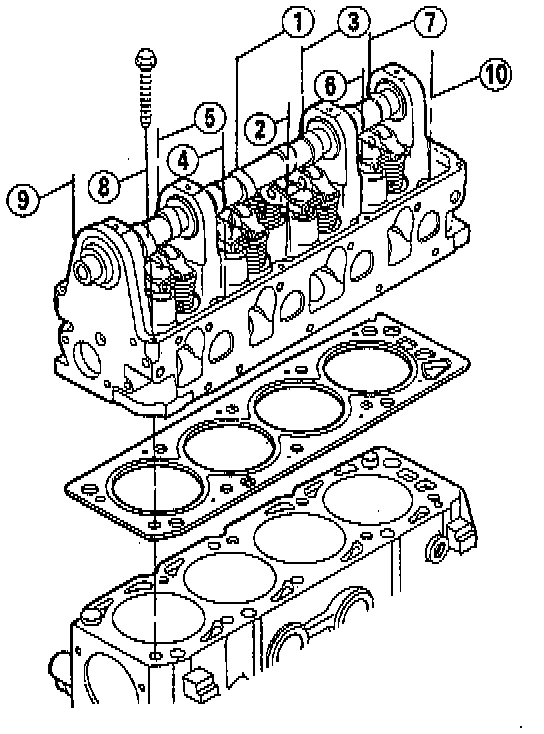 1
3
7
6
10
5
2
4
8
9