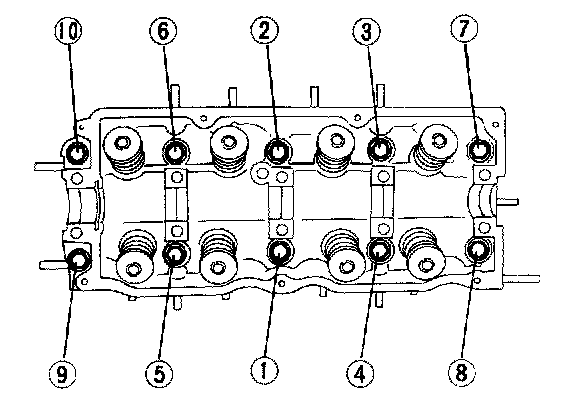 10
6
2
3
7
9
5
1
4
8