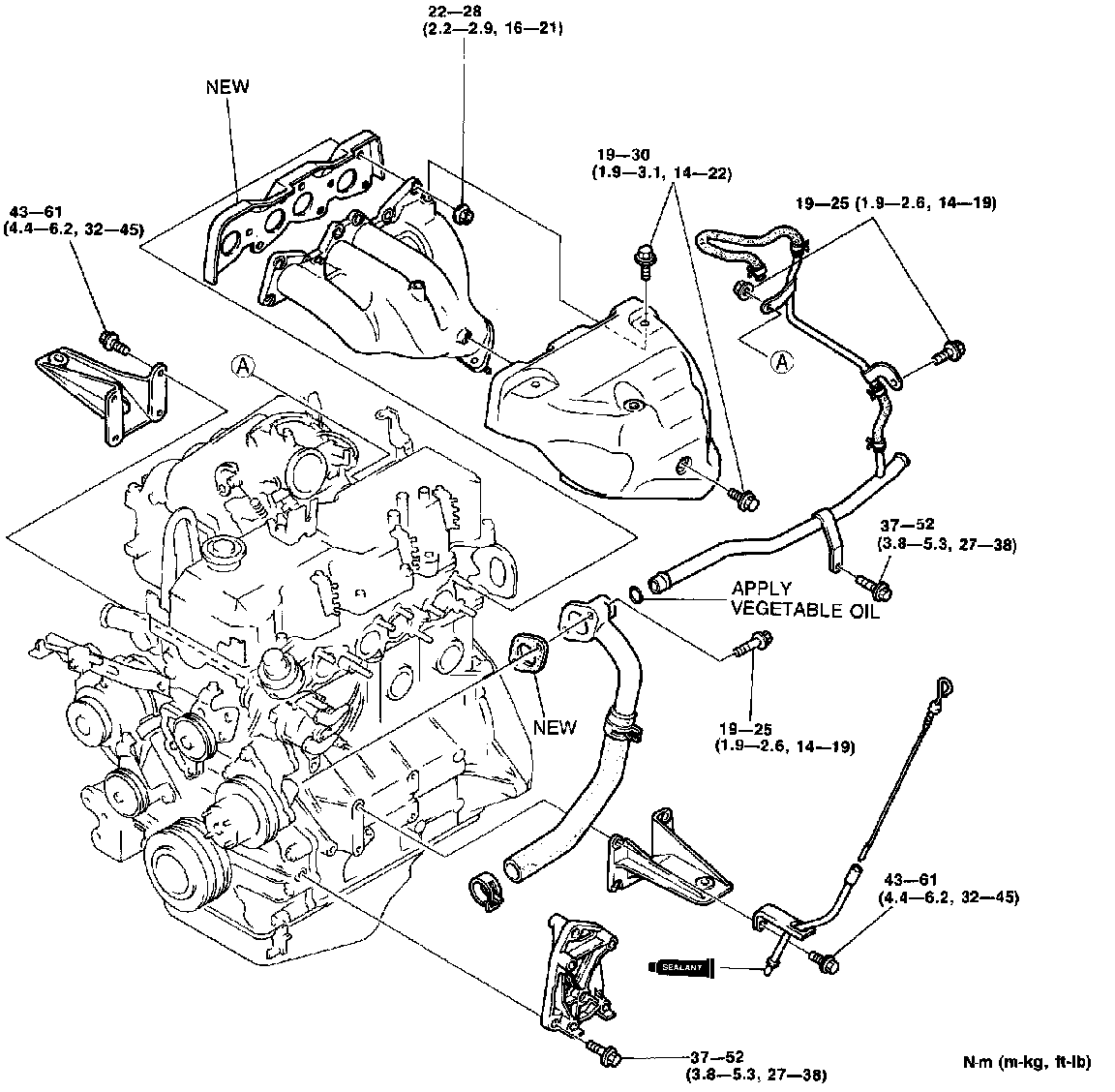 22—28
(2.2—2.9, 16—21)

NEW

19—30
(1.9—3.1, 14—22)

19—25 (1.9—2.6, 14—19)

43—61
(4.4—6.2, 32—45)

A

A

37—52
(3.8—5.3, 27—38)

APPLY
VEGETABLE OIL

NEW

19—25
(1.9—2.6, 14—19)

43—61
(4.4—6.2, 32—45)

SEALANT

37—52
(3.8—5.3, 27—38)

N·m (m-kg, ft-lb)