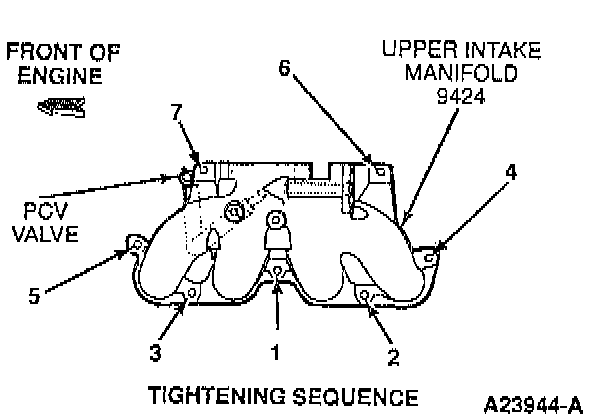 FRONT OF ENGINE

UPPER INTAKE MANIFOLD 9424

6

7

4

PCV VALVE

5

3

1

2

TIGHTENING SEQUENCE

A23944-A