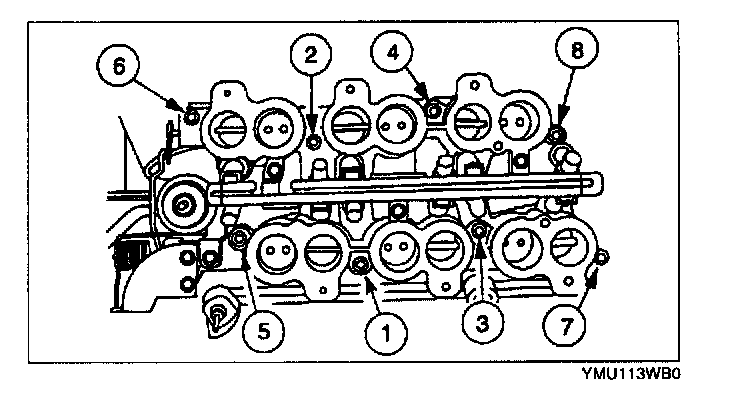 6
2
4
8
5
1
3
7
YMU113WB0