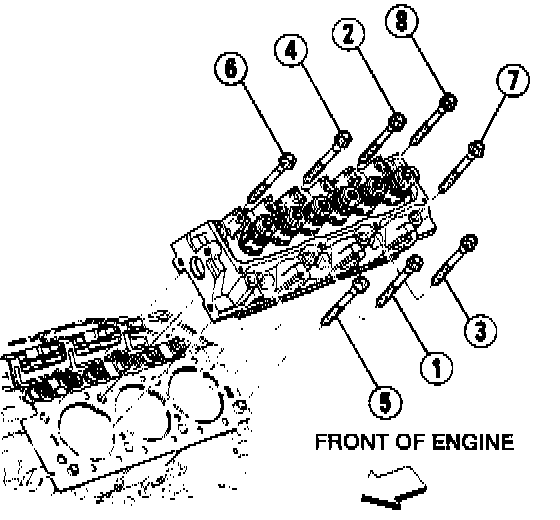 6
4
2
8
7
3
1
5
FRONT OF ENGINE