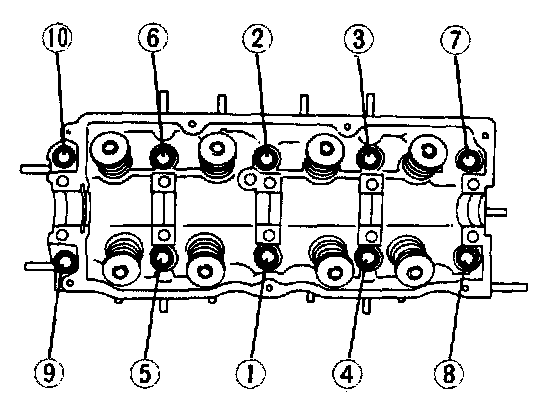 10
6
2
3
7
9
5
1
4
8