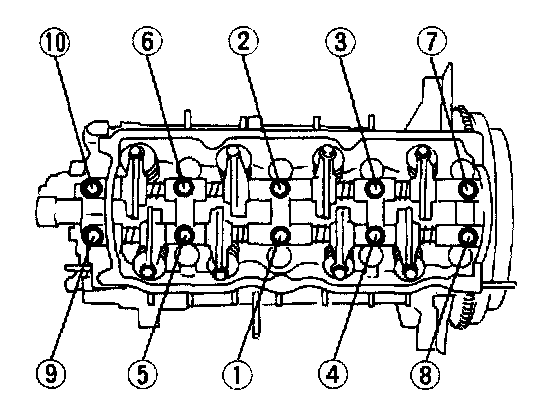 10
6
2
3
7
9
5
1
4
8