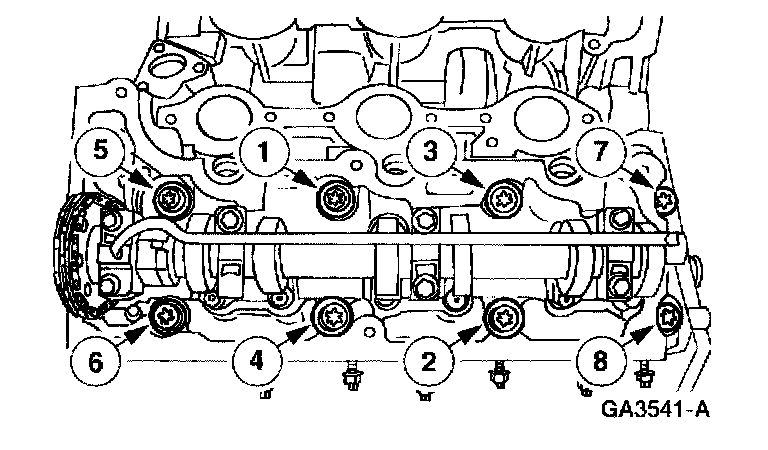 5
1
3
7
6
4
2
8
GA3541-A