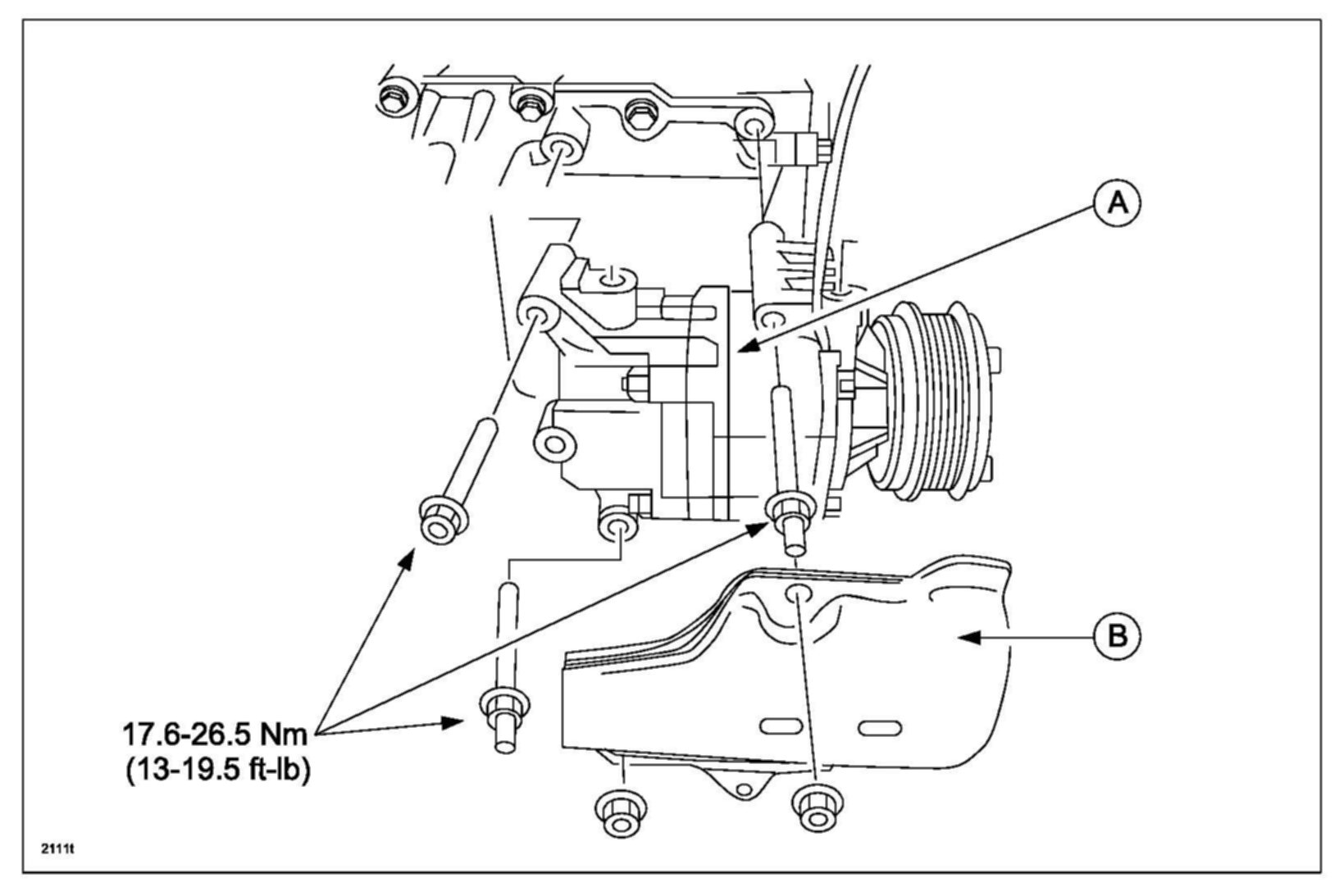 A

B

17.6-26.5 Nm
(13-19.5 ft-lb)

2111t