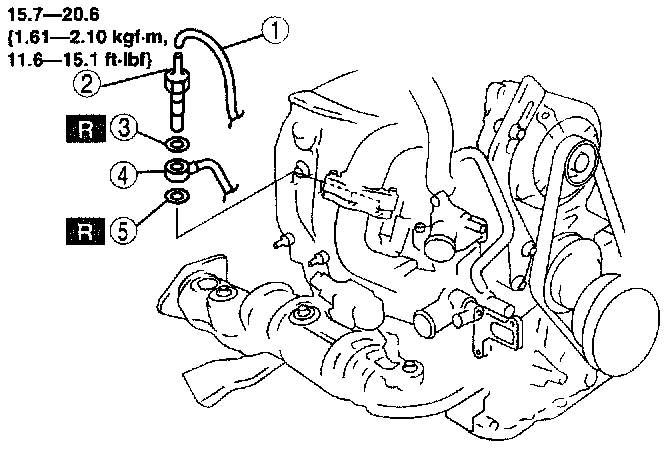 15.7—20.6
{1.61—2.10 kgf·m,
11.6—15.1 ft·lbf}

1

2

R 3

4

R 5