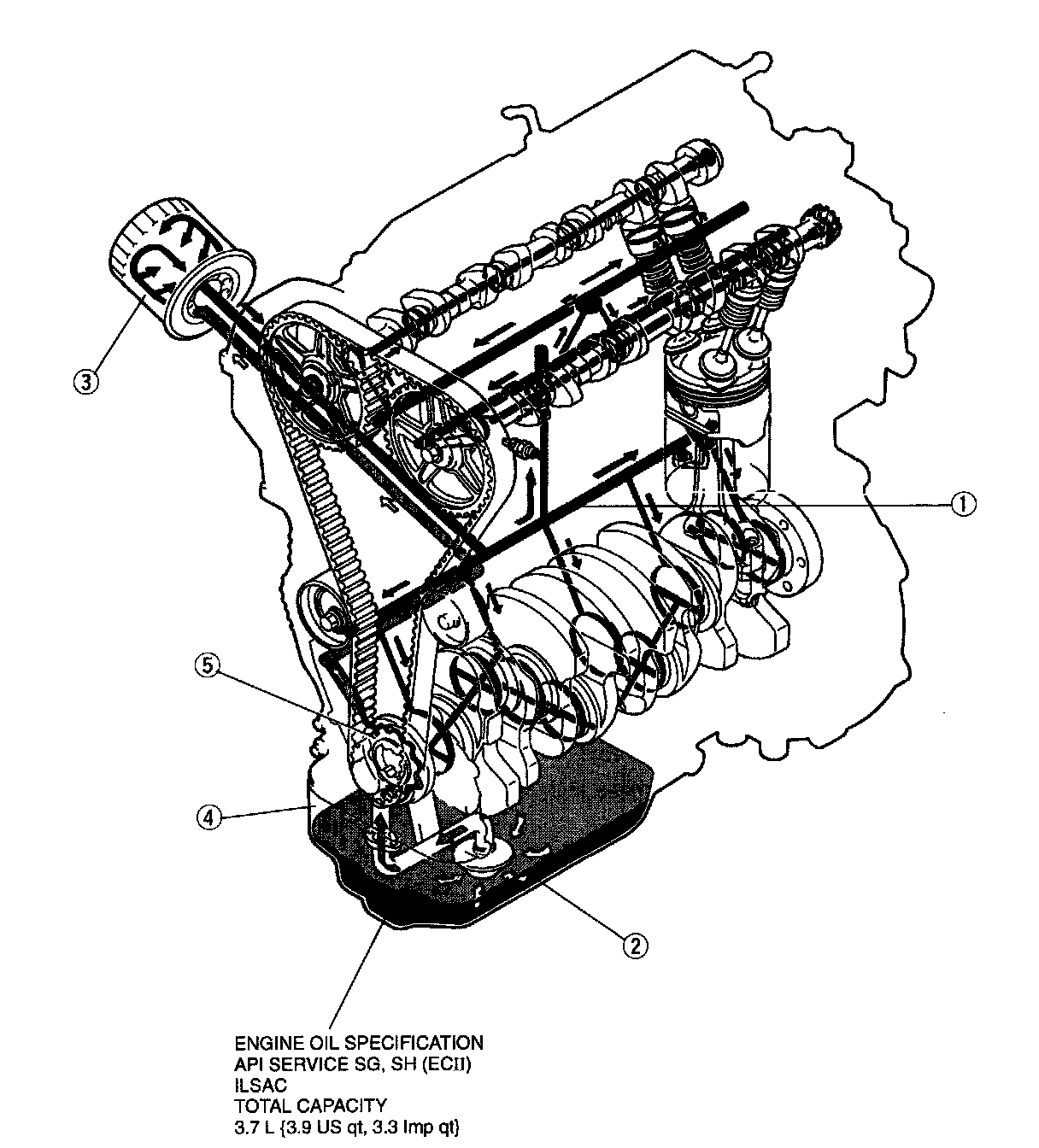 ③

①

⑤

④

②

ENGINE OIL SPECIFICATION
API SERVICE SG, SH (ECII)
ILSAC
TOTAL CAPACITY
3.7 L {3.9 US qt, 3.3 Imp qt}