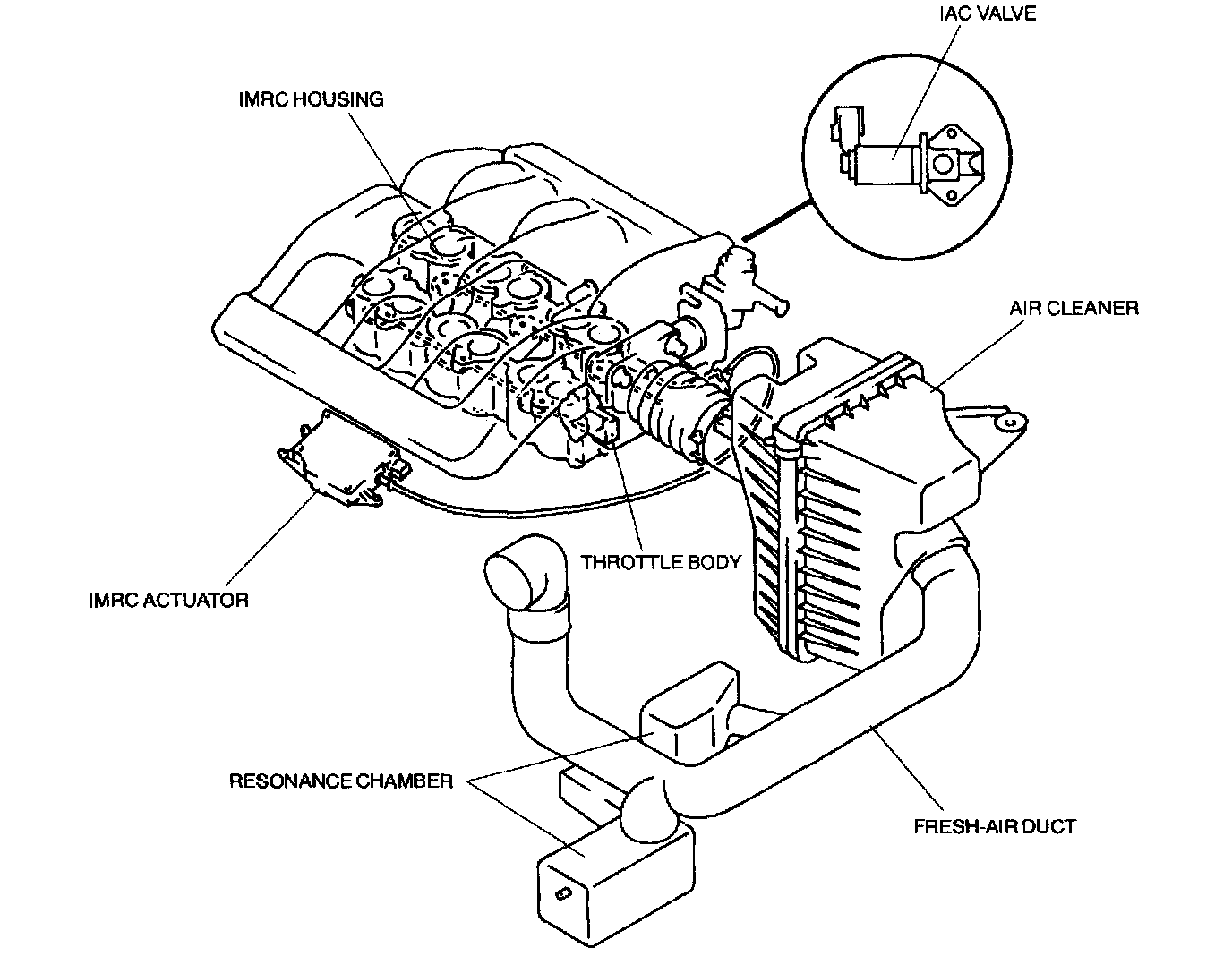 IAC VALVE

IMRC HOUSING

AIR CLEANER

THROTTLE BODY

IMRC ACTUATOR

RESONANCE CHAMBER

FRESH-AIR DUCT