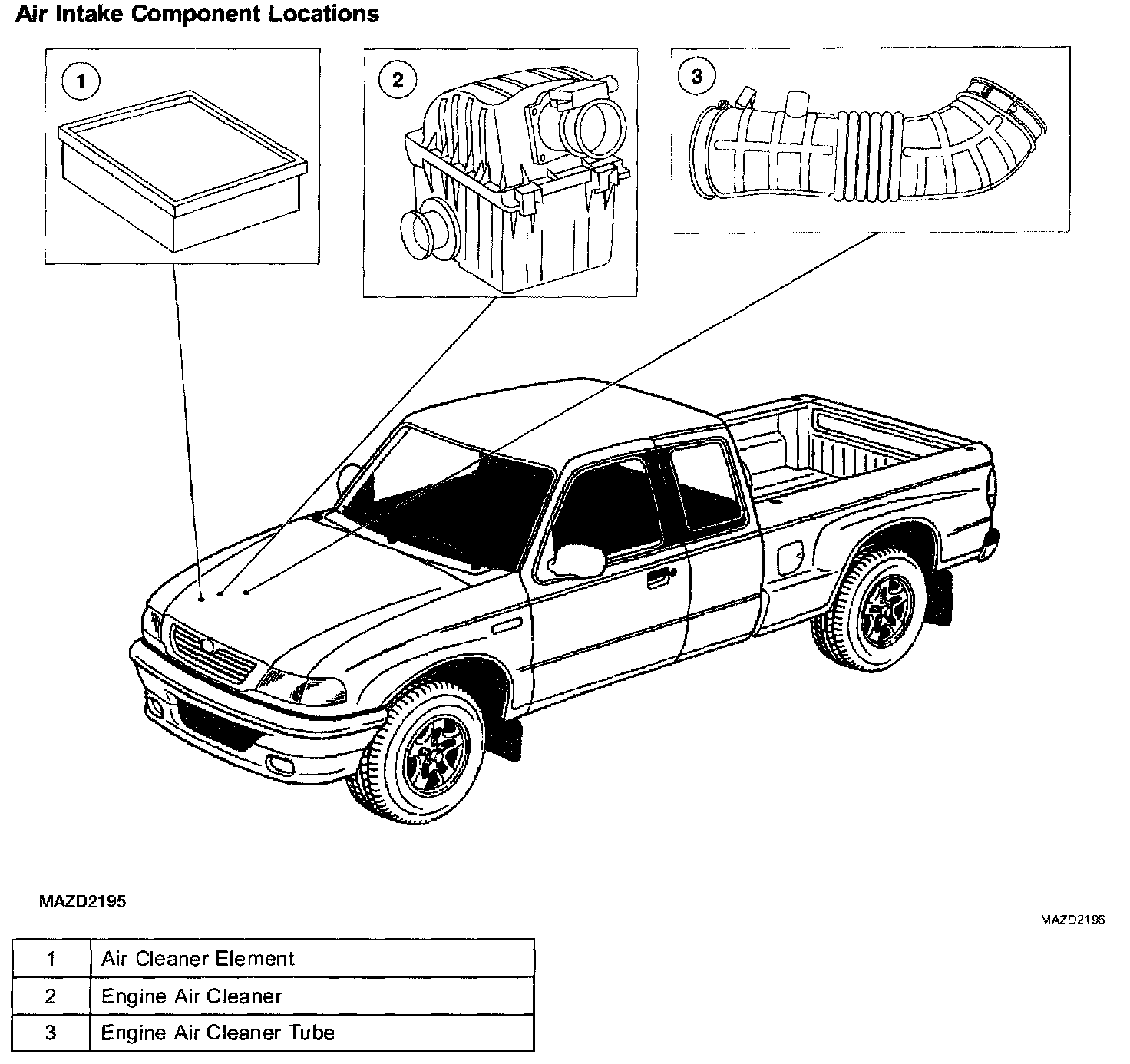 Air Intake Component Locations

1

2

3

MAZD2195

MAZD2195

| 1 | Air Cleaner Element |
|---|---|
| 2 | Engine Air Cleaner |
| 3 | Engine Air Cleaner Tube |