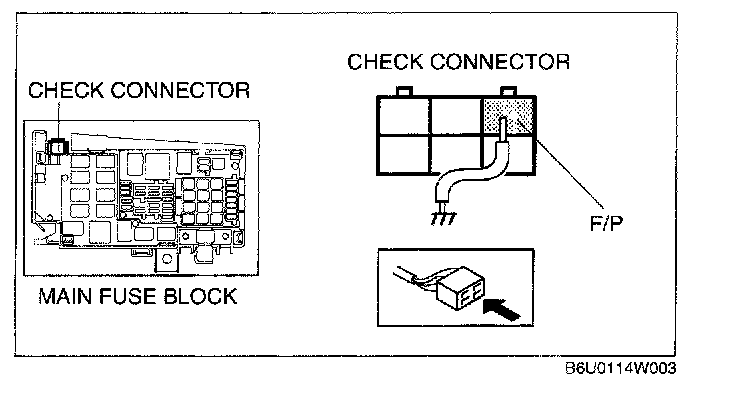 CHECK CONNECTOR

MAIN FUSE BLOCK

CHECK CONNECTOR

F/P

B6U0114W003