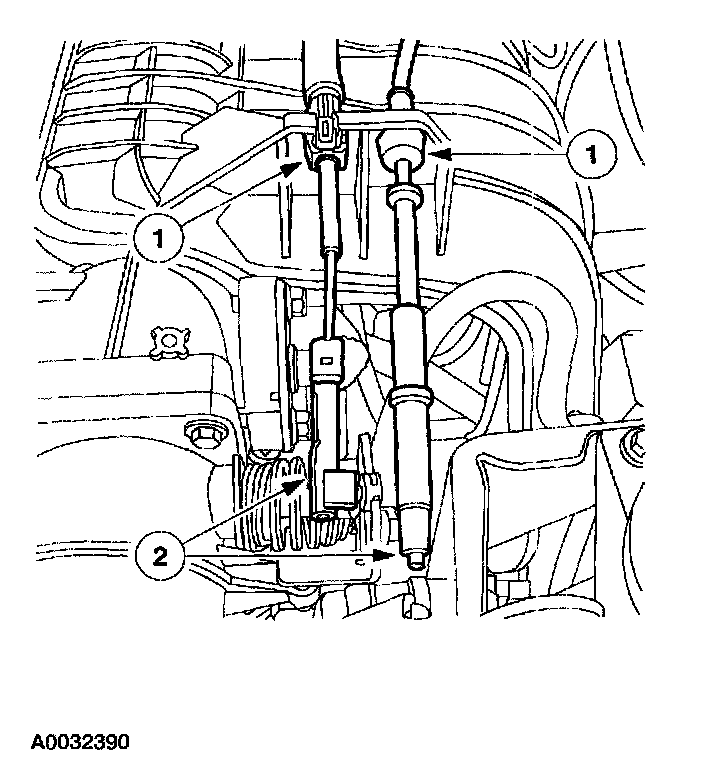 1
1
2
A0032390