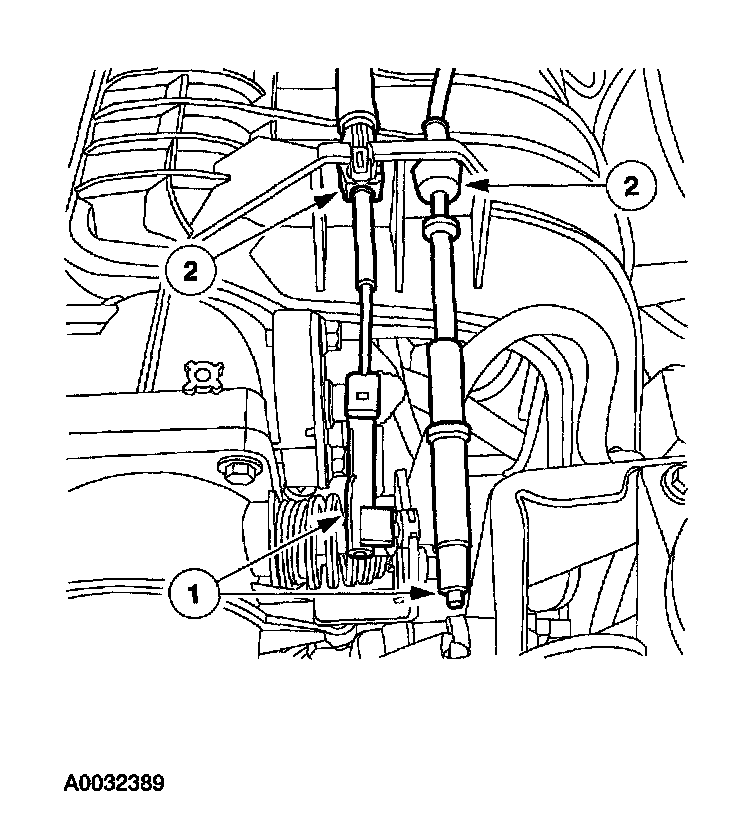 2

2

1

A0032389