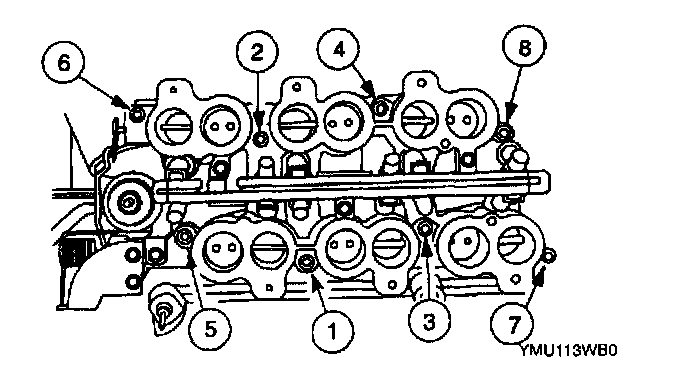 6
2
4
8
5
1
3
7
YMU113WB0