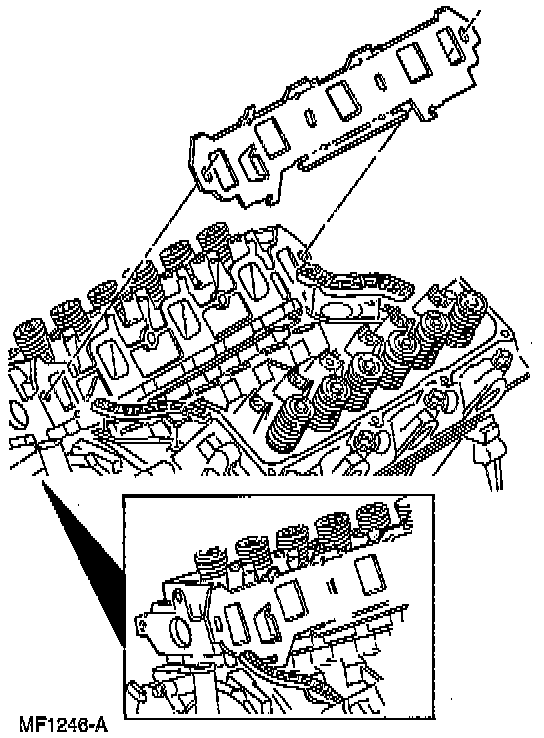 MF1246-A