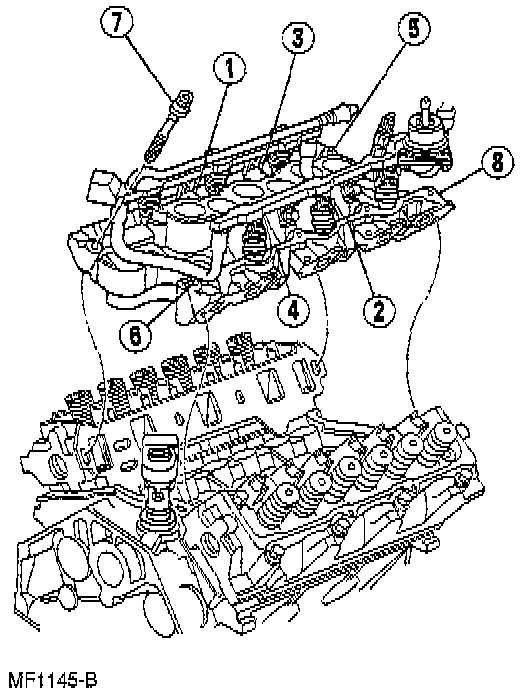 7
1
3
5
8
6
4
2
MF1145-B