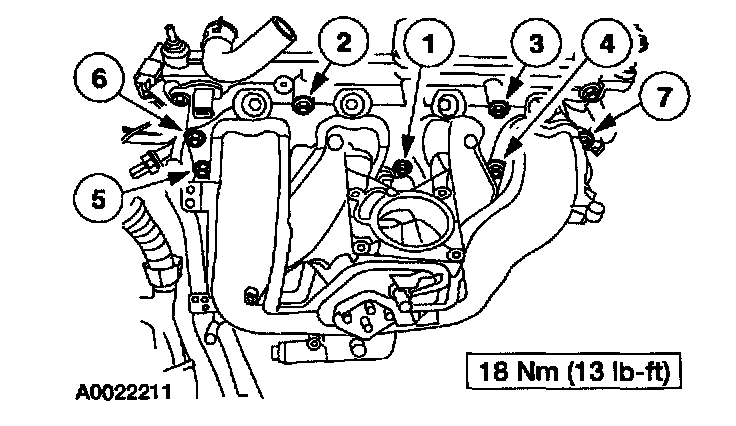 2
1
3
4
6
7
5
18 Nm (13 lb-ft)
A0022211