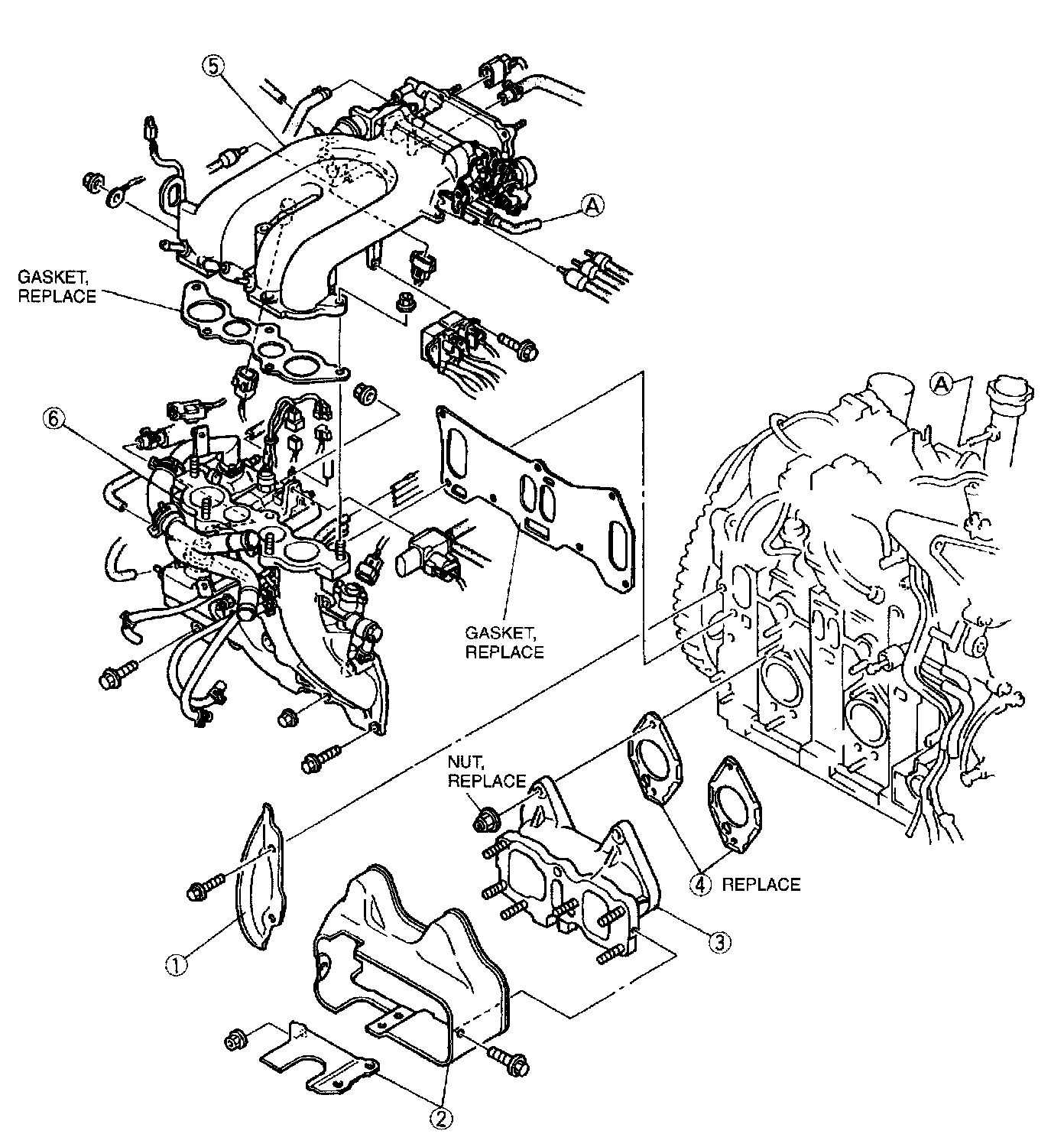 5
A
GASKET, REPLACE
6
A
GASKET, REPLACE
NUT, REPLACE
4 REPLACE
3
1
2