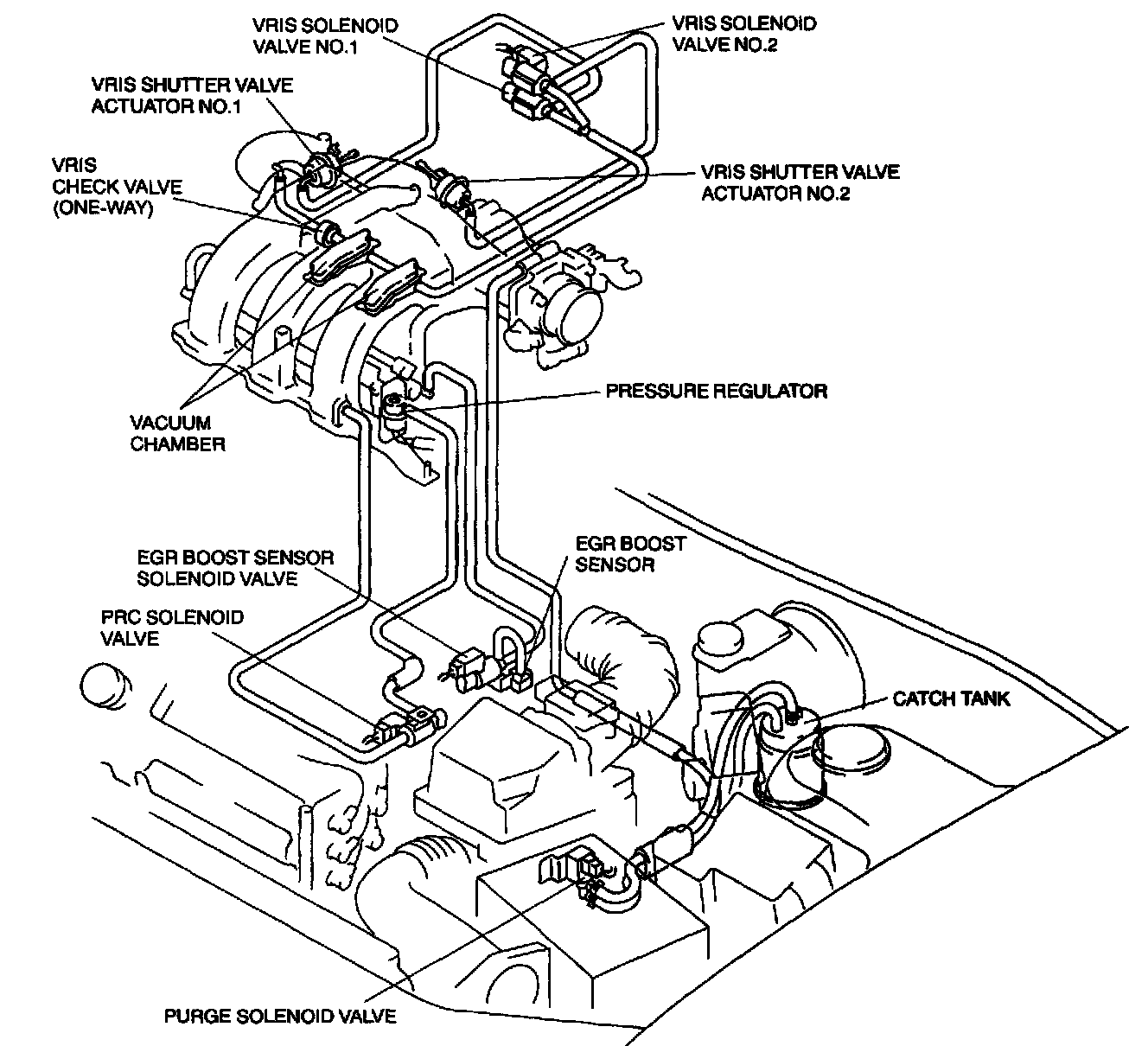 VRIS SOLENOID VALVE NO.1

VRIS SOLENOID VALVE NO.2

VRIS SHUTTER VALVE ACTUATOR NO.1

VRIS CHECK VALVE (ONE-WAY)

VRIS SHUTTER VALVE ACTUATOR NO.2

PRESSURE REGULATOR

VACUUM CHAMBER

EGR BOOST SENSOR SOLENOID VALVE

EGR BOOST SENSOR

PRC SOLENOID VALVE

CATCH TANK

PURGE SOLENOID VALVE