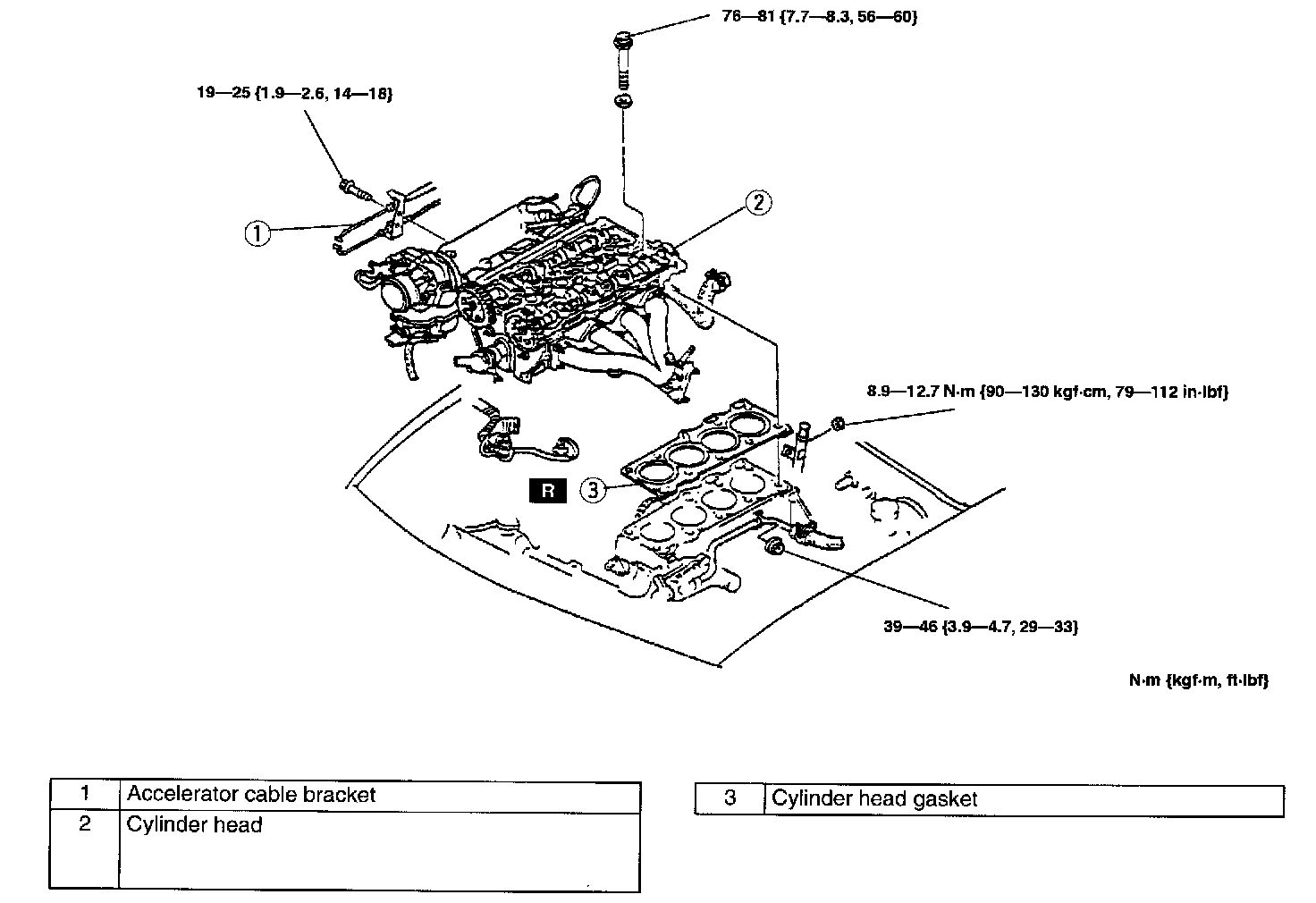 76—81 {7.7—8.3, 56—60}

19—25 {1.9—2.6, 14—18}

1

2

8.9—12.7 N·m {90—130 kgf·cm, 79—112 in·lbf}

R

3

39—46 {3.9—4.7, 29—33}

N·m {kgf·m, ft·lbf}

| 1 | Accelerator cable bracket |
|---|---|
| 2 | Cylinder head |

| 3 | Cylinder head gasket |
|---|---|