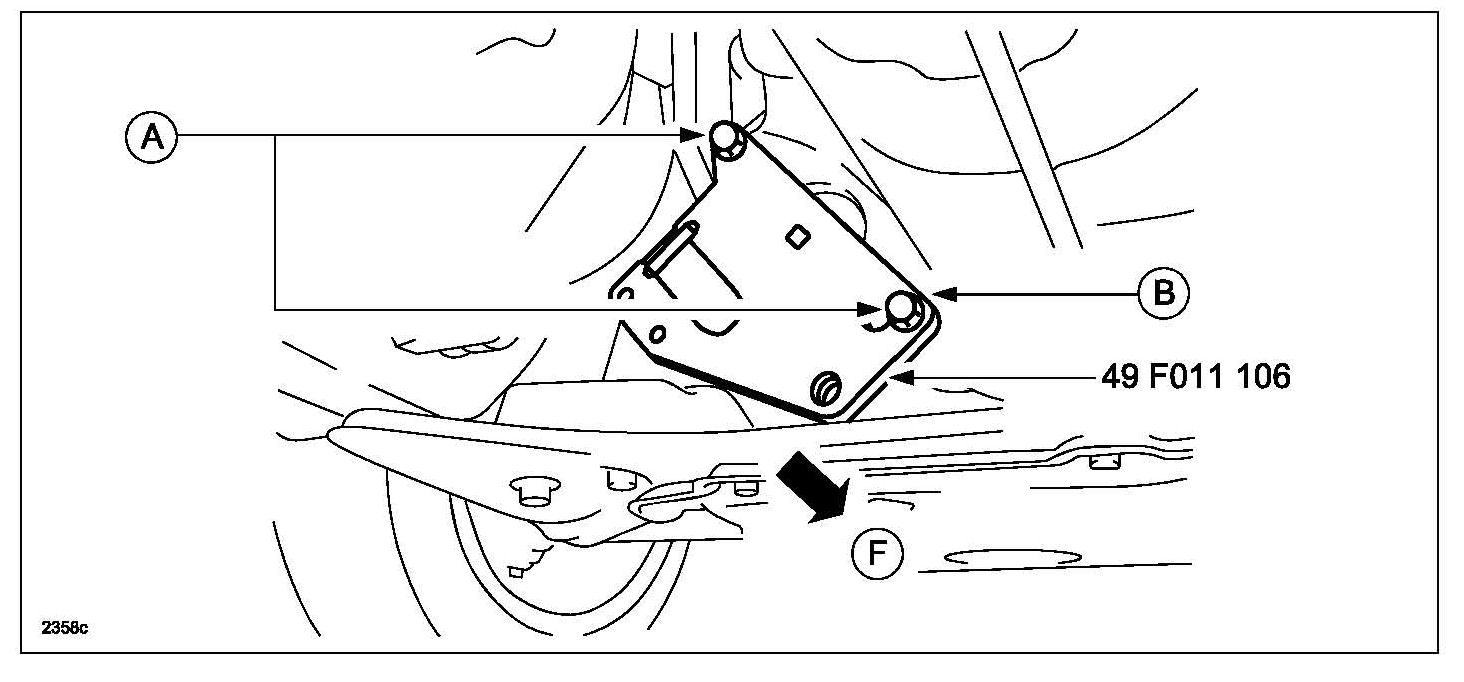 A

B

49 F011 106

F

2358c